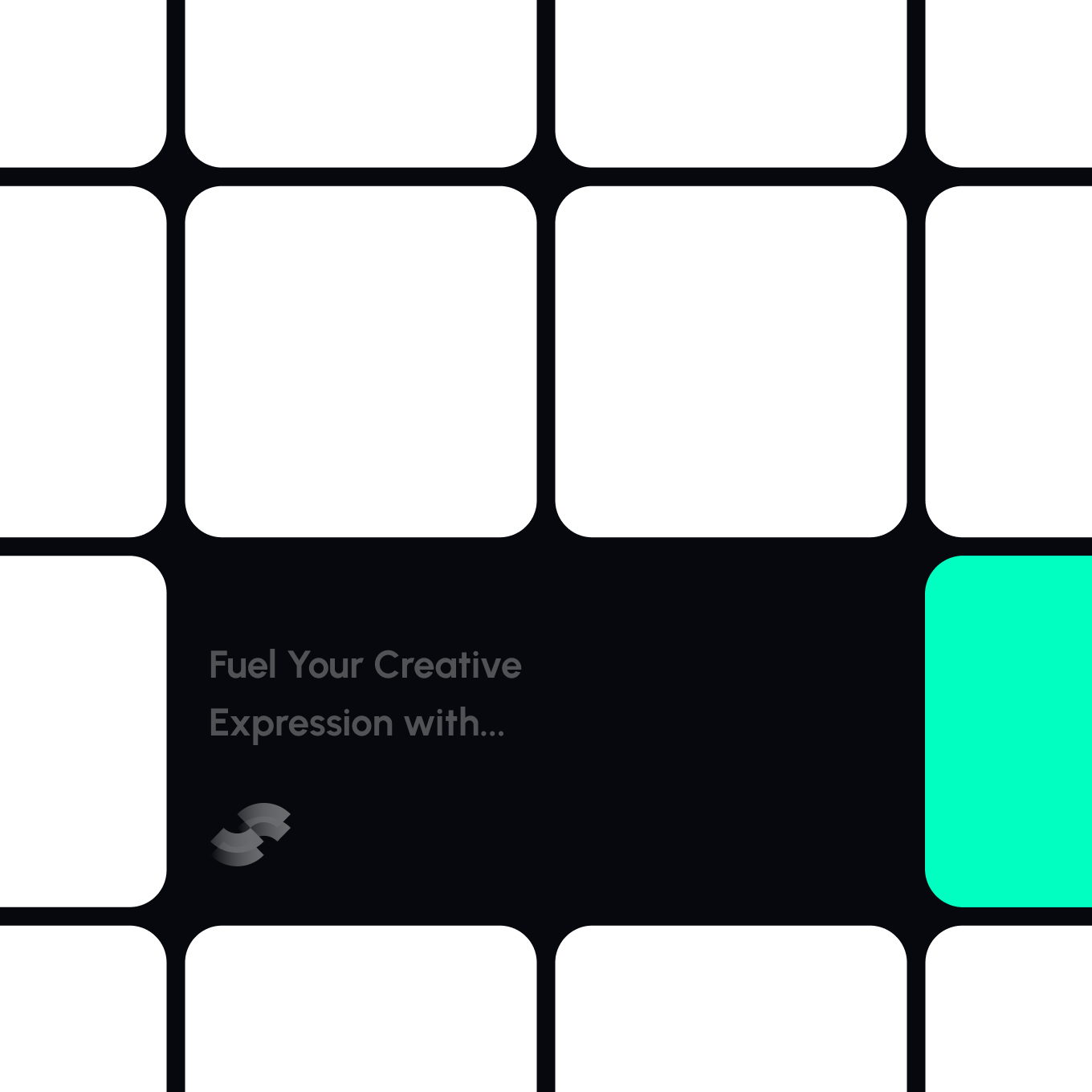 Fuel Your Creative Expression with...